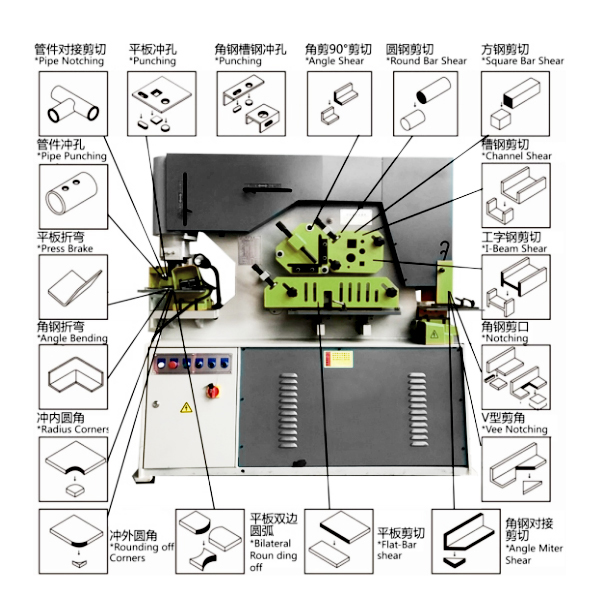 管件对接剪切
*Pipe Notching

平板冲孔
*Punching

角钢槽钢冲孔
*Punching

角剪90°剪切
*Angle Shear

圆钢剪切
*Round Bar Shear

方钢剪切
*Square Bar Shear

管件冲孔
*Pipe Punching

槽钢剪切
*Channel Shear

平板折弯
*Press Brake

工字钢剪切
*I-Beam Shear

角钢折弯
*Angle Bending

角钢剪口
*Notching

冲内圆角
*Radius Corners

V型剪角
*Vee Notching

冲外圆角
*Rounding off Corners

平板双边圆弧
*Bilateral Roun ding off

平板剪切
*Flat-Bar shear

角钢对接剪切
*Angle Miter Shear